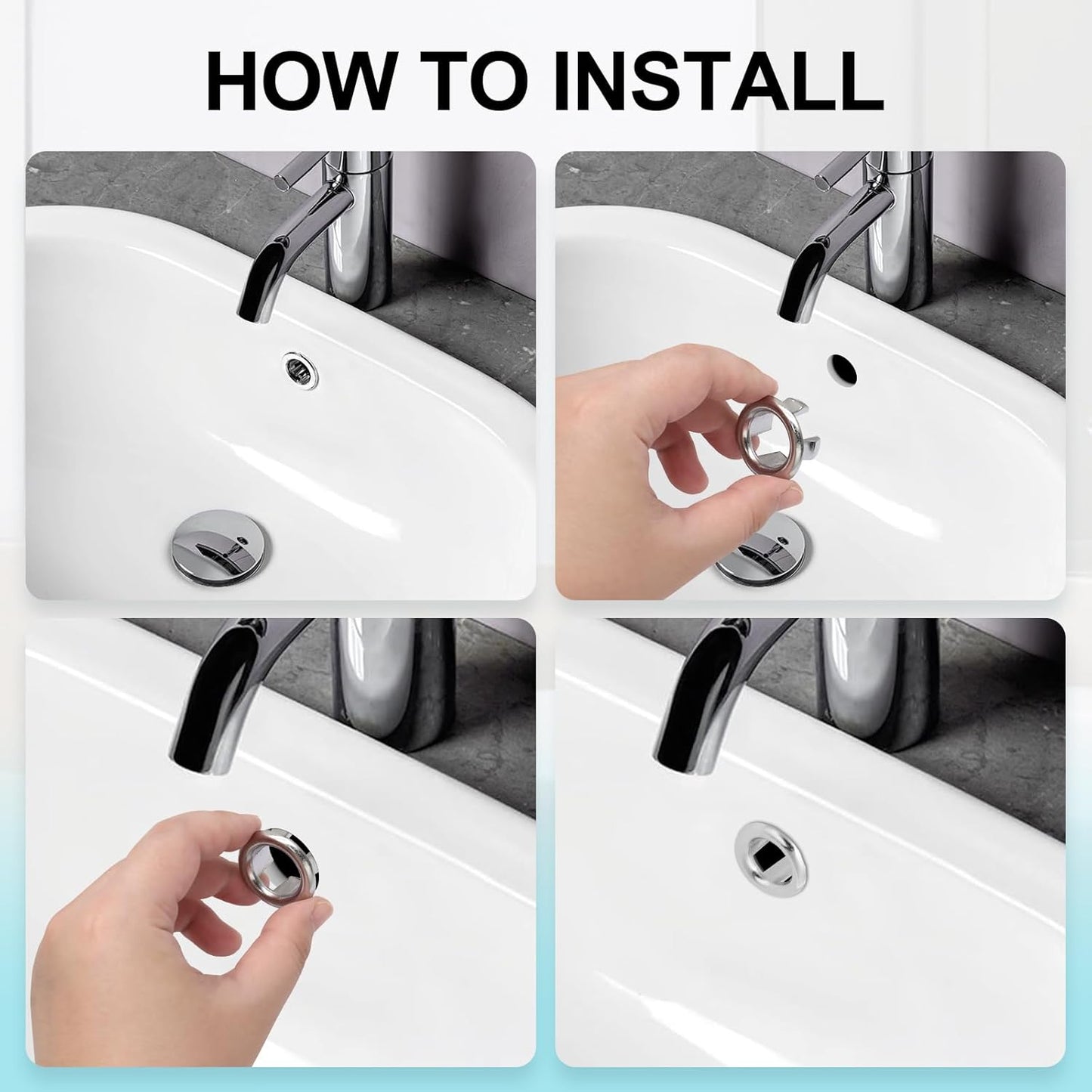 HOW TO INSTALL