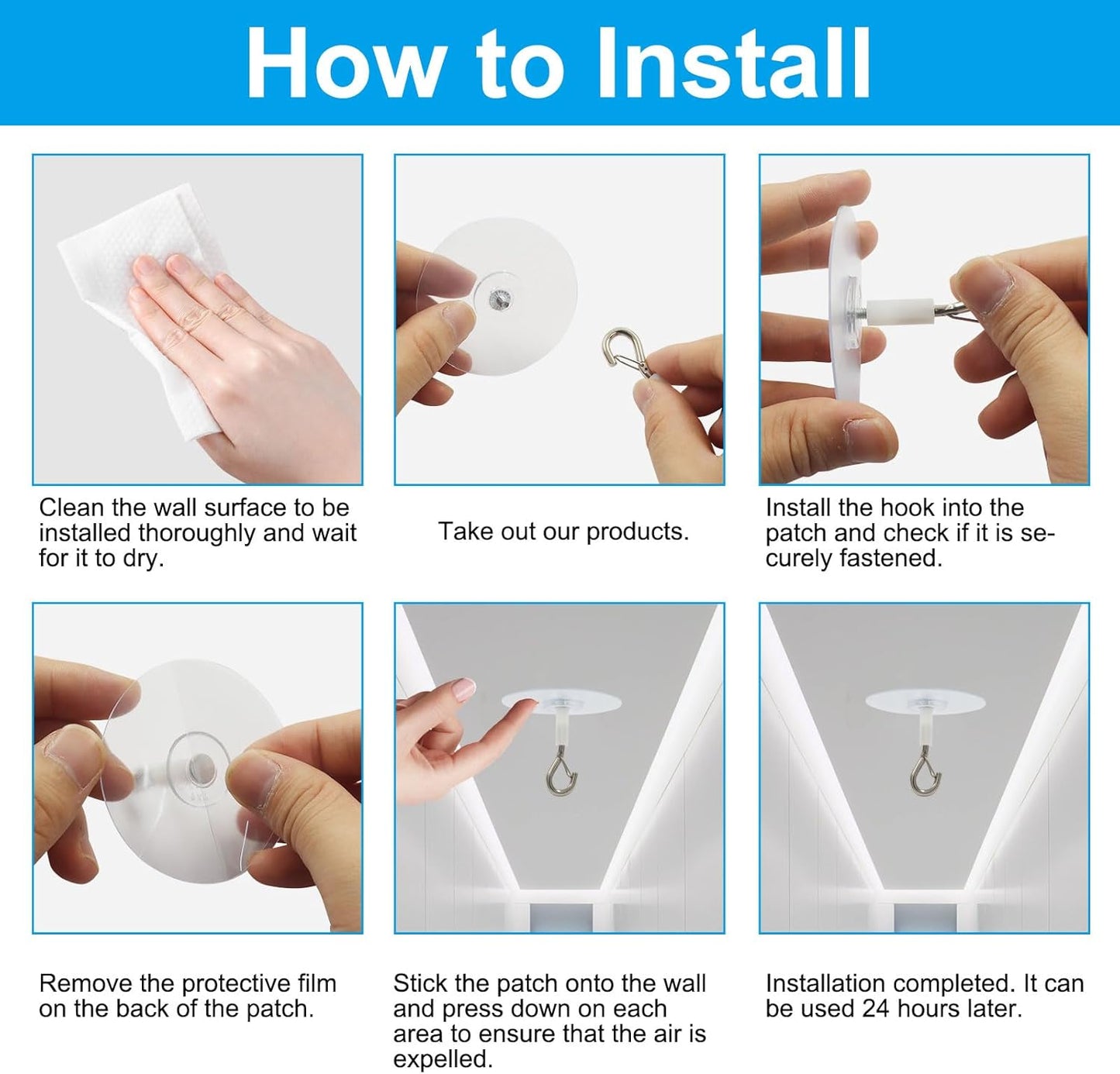 How to Install

Clean the wall surface to be installed thoroughly and wait for it to dry.

Take out our products.

Install the hook into the patch and check if it is securely fastened.

Remove the protective film on the back of the patch.

Stick the patch onto the wall and press down on each area to ensure that the air is expelled.

Installation completed. It can be used 24 hours later.