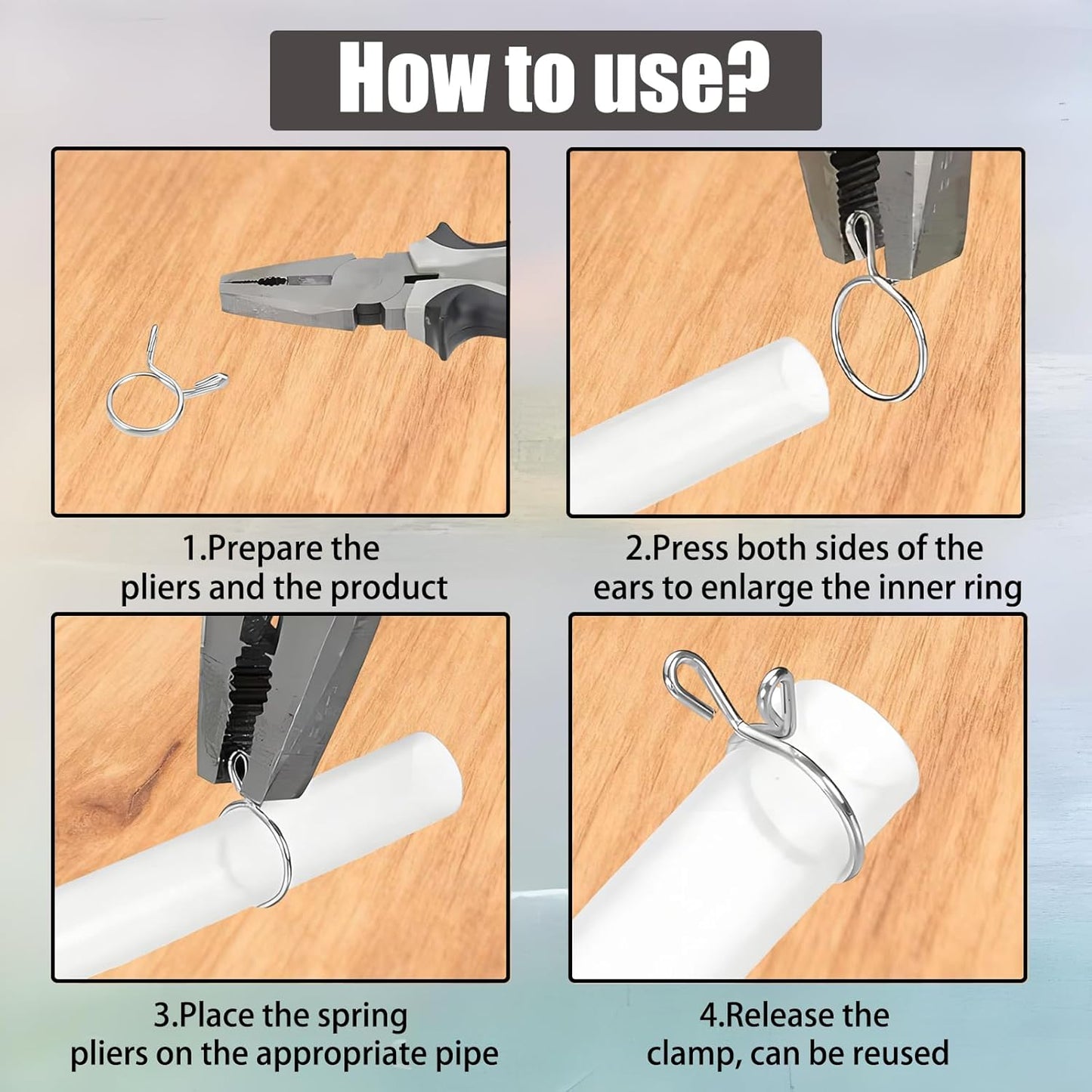 How to use?

1.Prepare the pliers and the product

2.Press both sides of the ears to enlarge the inner ring

3.Place the spring pliers on the appropriate pipe

4.Release the clamp, can be reused