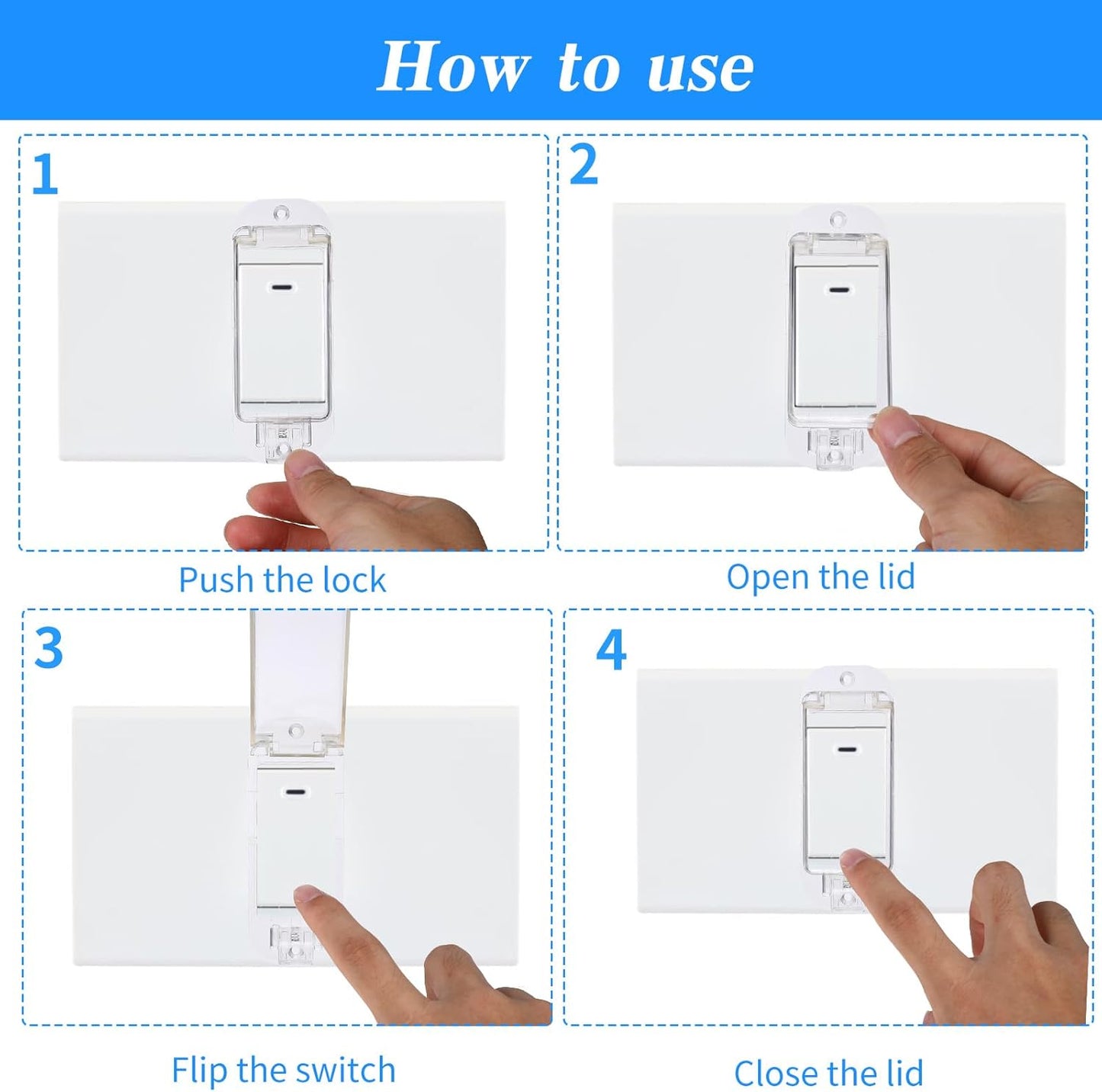 How to use

1

Push the lock

2

Open the lid

3

Flip the switch

4

Close the lid