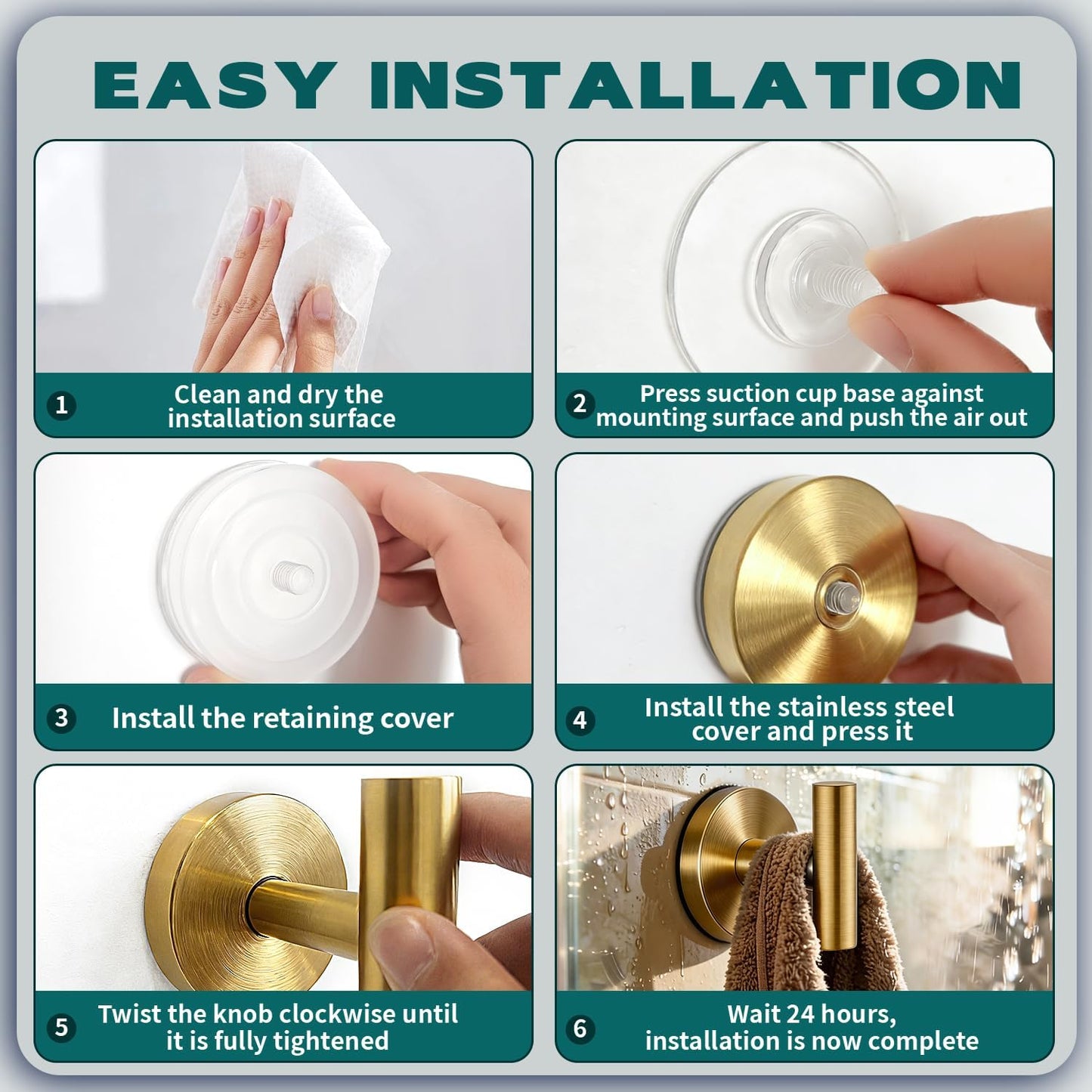 EASY INSTALLATION

1 Clean and dry the installation surface

2 Press suction cup base against mounting surface and push the air out

3 Install the retaining cover

4 Install the stainless steel cover and press it

5 Twist the knob clockwise until it is fully tightened

6 Wait 24 hours, installation is now complete