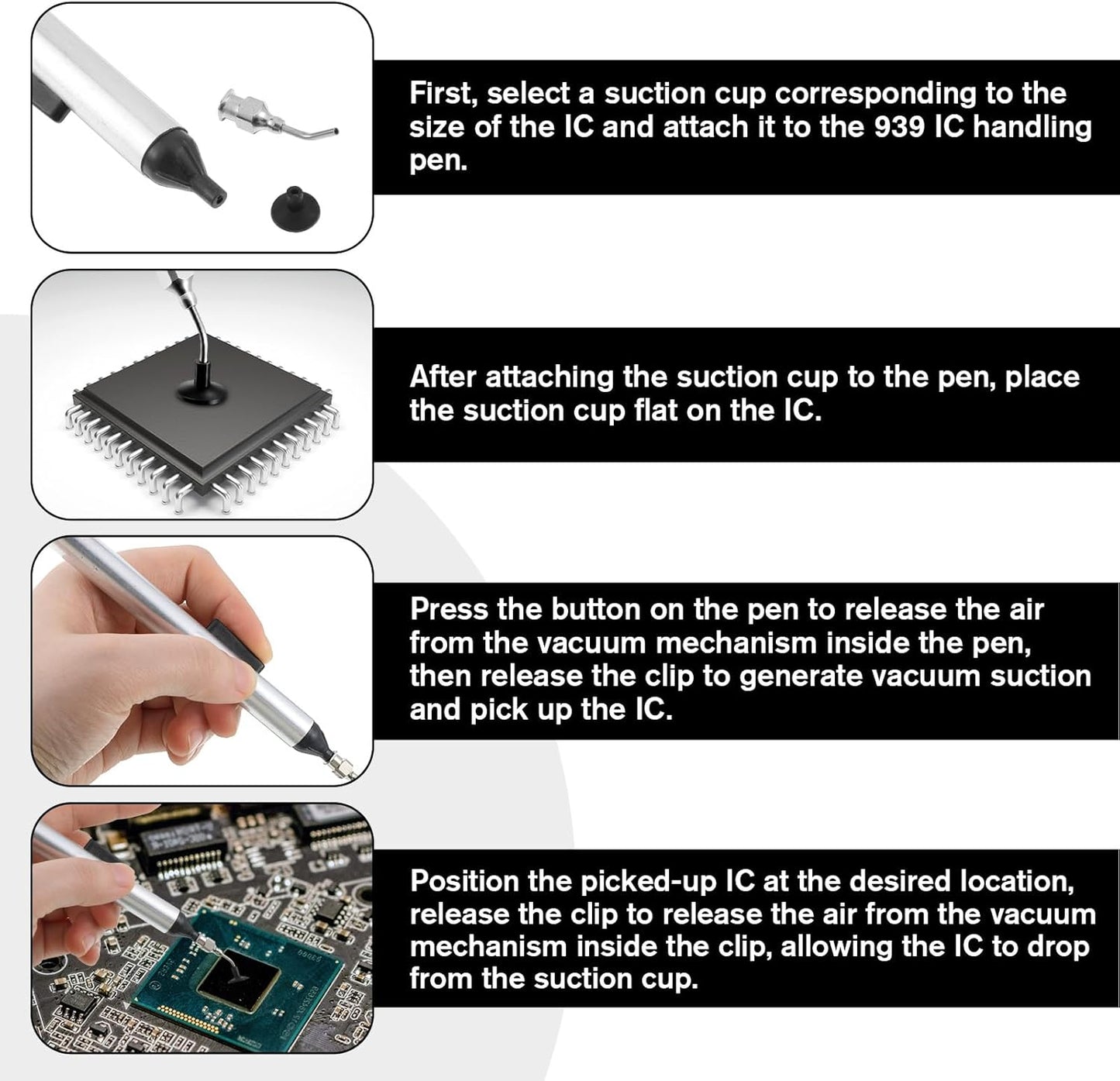 First, select a suction cup corresponding to the size of the IC and attach it to the 939 IC handling pen.

After attaching the suction cup to the pen, place the suction cup flat on the IC.

Press the button on the pen to release the air from the vacuum mechanism inside the pen, then release the clip to generate vacuum suction and pick up the IC.

Position the picked-up IC at the desired location, release the clip to release the air from the vacuum mechanism inside the clip, allowing the IC to drop from the suction cup.