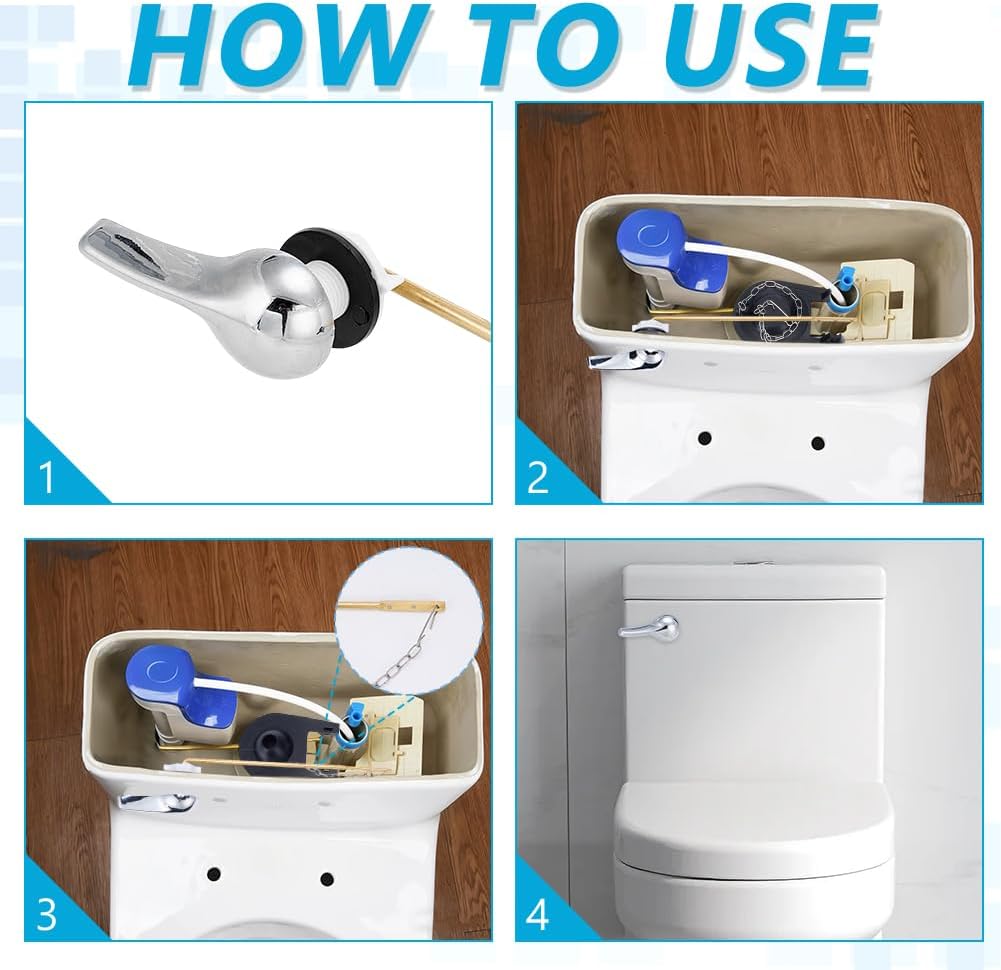 HOW TO USE

1

2

3

4