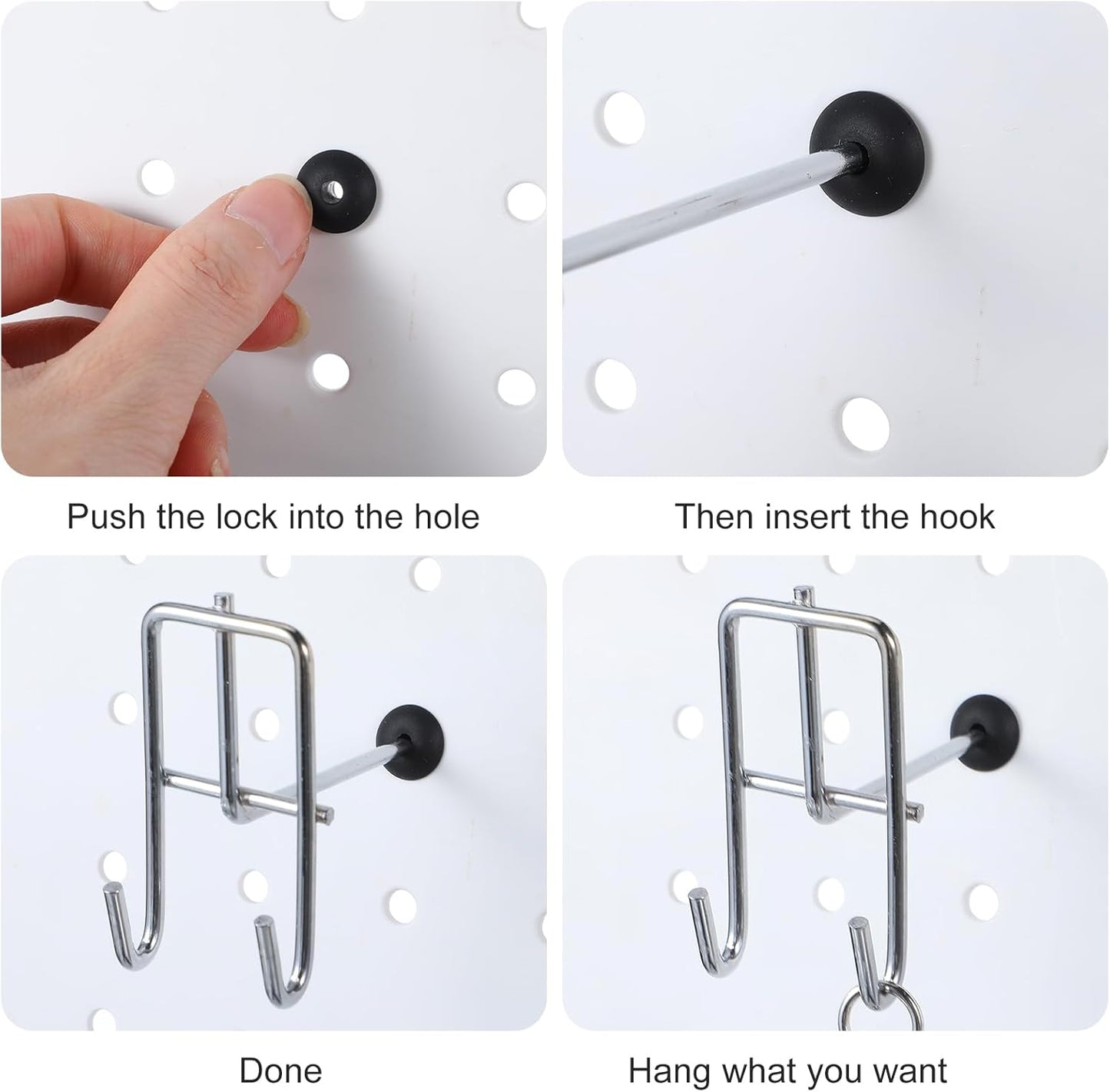 Push the lock into the hole

Then insert the hook

Done

Hang what you want