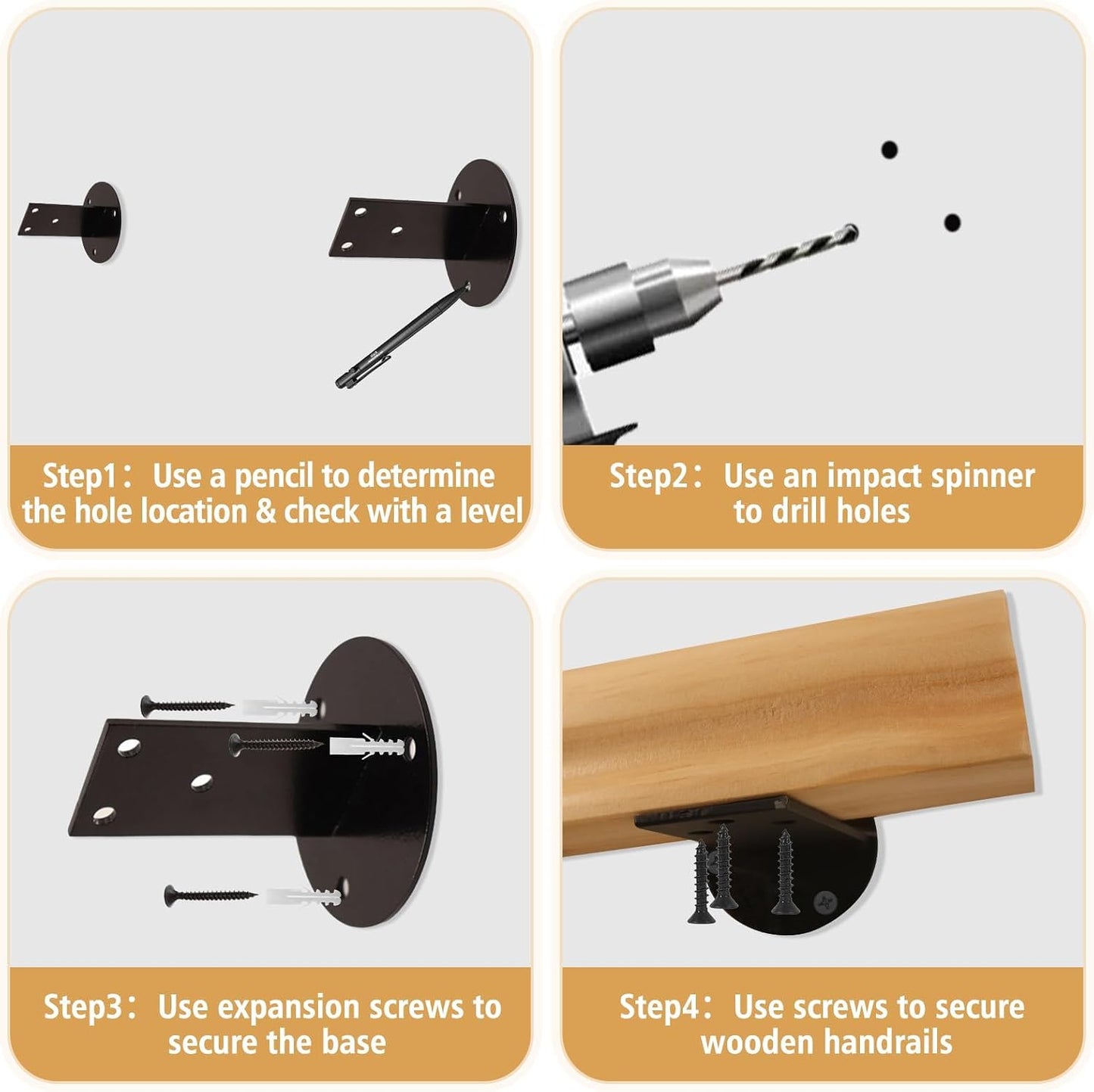 Step1： Use a pencil to determine the hole location & check with a level

Step2： Use an impact spinner to drill holes

Step3： Use expansion screws to secure the base

Step4： Use screws to secure wooden handrails