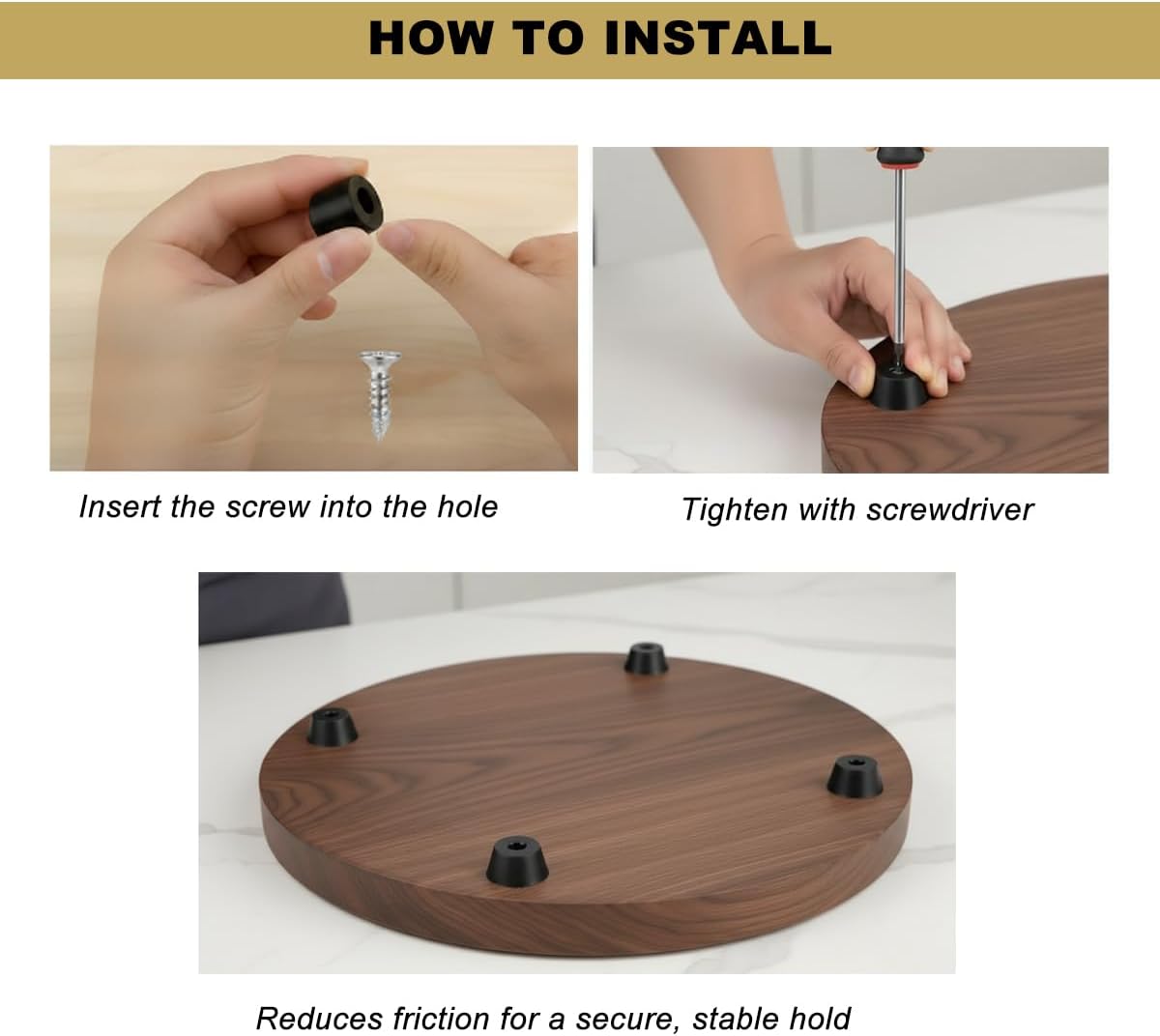 HOW TO INSTALL

Insert the screw into the hole

Tighten with screwdriver

Reduces friction for a secure, stable hold