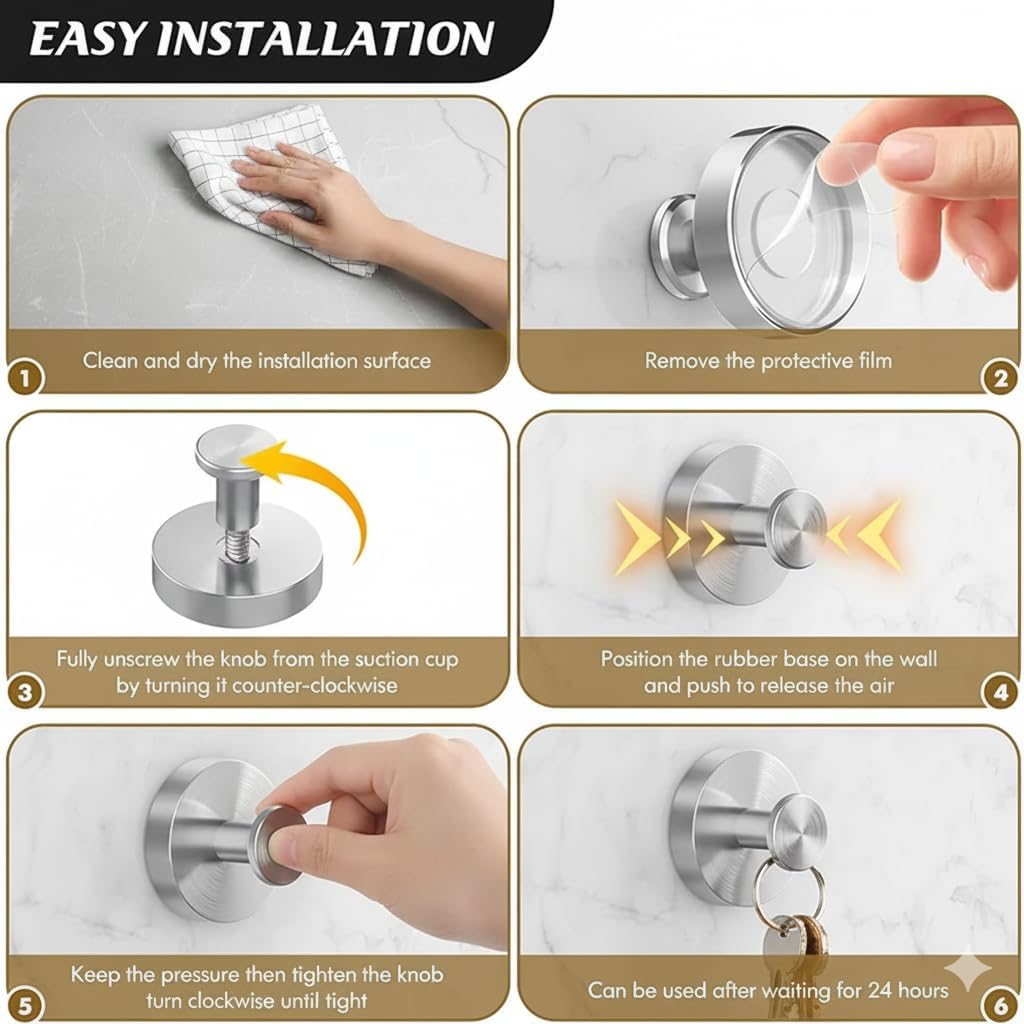 EASY INSTALLATION

1 Clean and dry the installation surface

Remove the protective film 2

3 Fully unscrew the knob from the suction cup by turning it counter-clockwise

Position the rubber base on the wall and push to release the air 4

5 Keep the pressure then tighten the knob turn clockwise until tight

Can be used after waiting for 24 hours 6