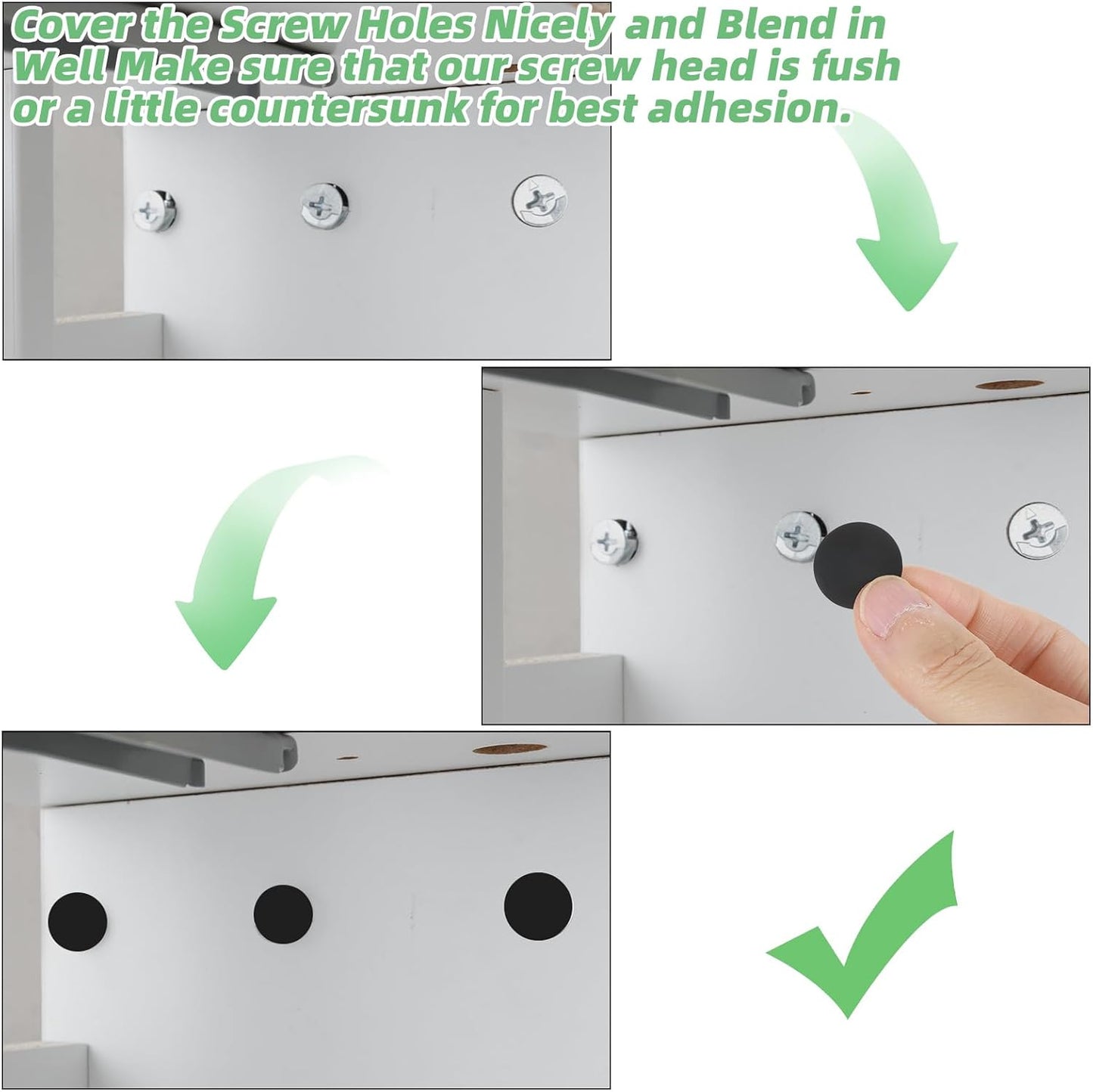 Cover the Screw Holes Nicely and Blend in Well Make sure that our screw head is fush or a little countersunk for best adhesion.