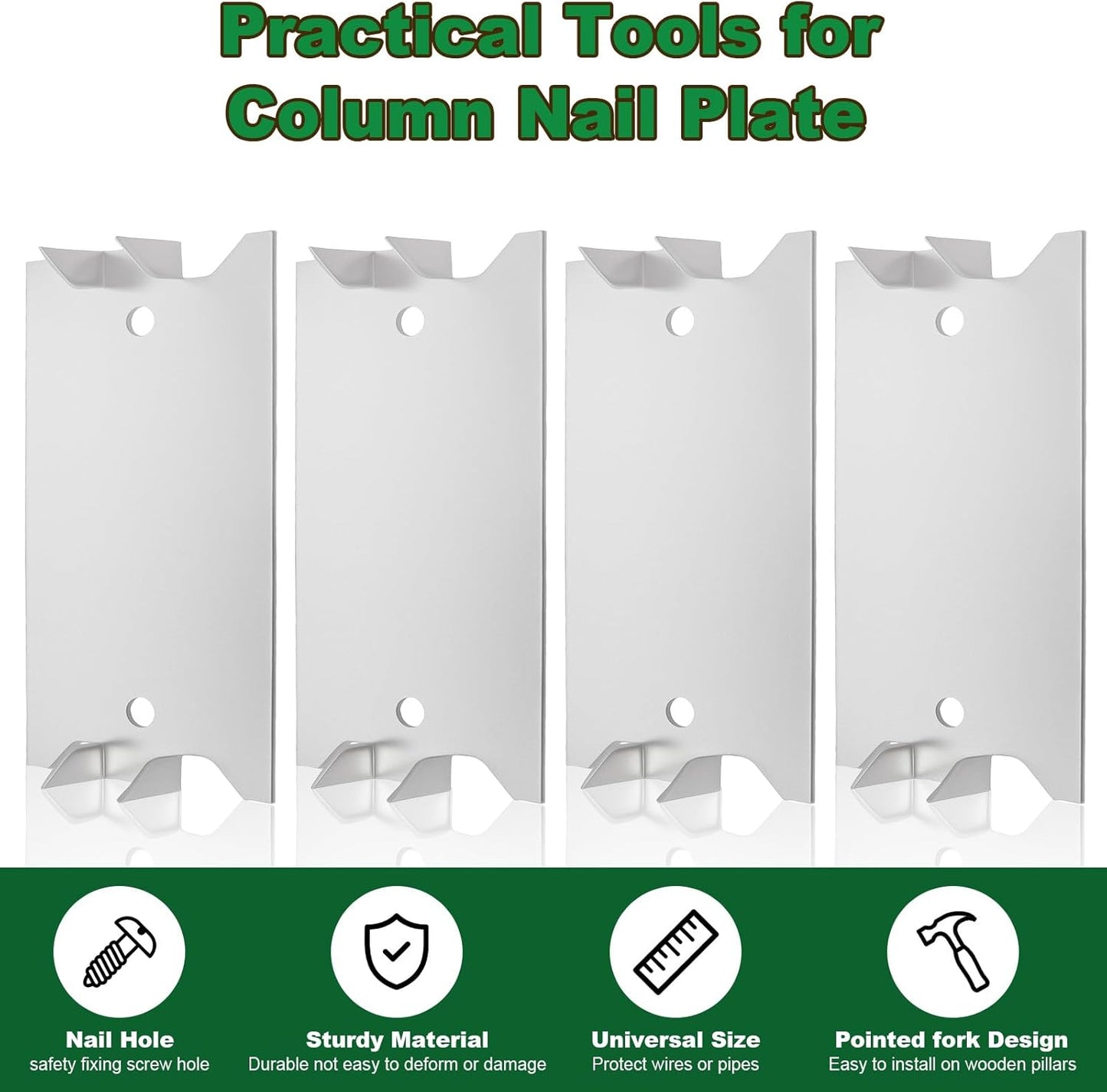 Practical Tools for Column Nail Plate

Nail Hole
safety fixing screw hole

Sturdy Material
Durable not easy to deform or damage

Universal Size
Protect wires or pipes

Pointed fork Design
Easy to install on wooden pillars