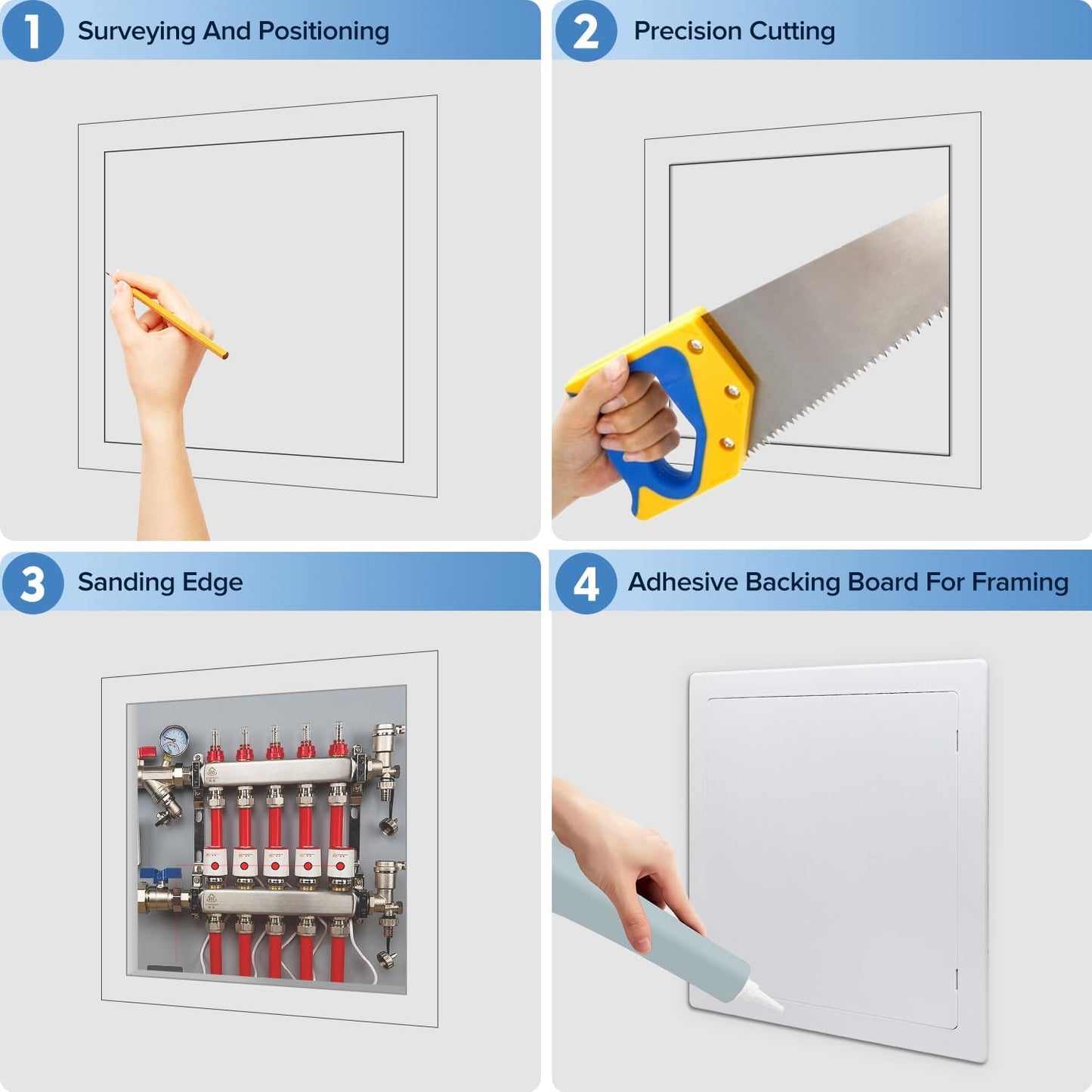 1 Surveying And Positioning

2 Precision Cutting

3 Sanding Edge

4 Adhesive Backing Board For Framing