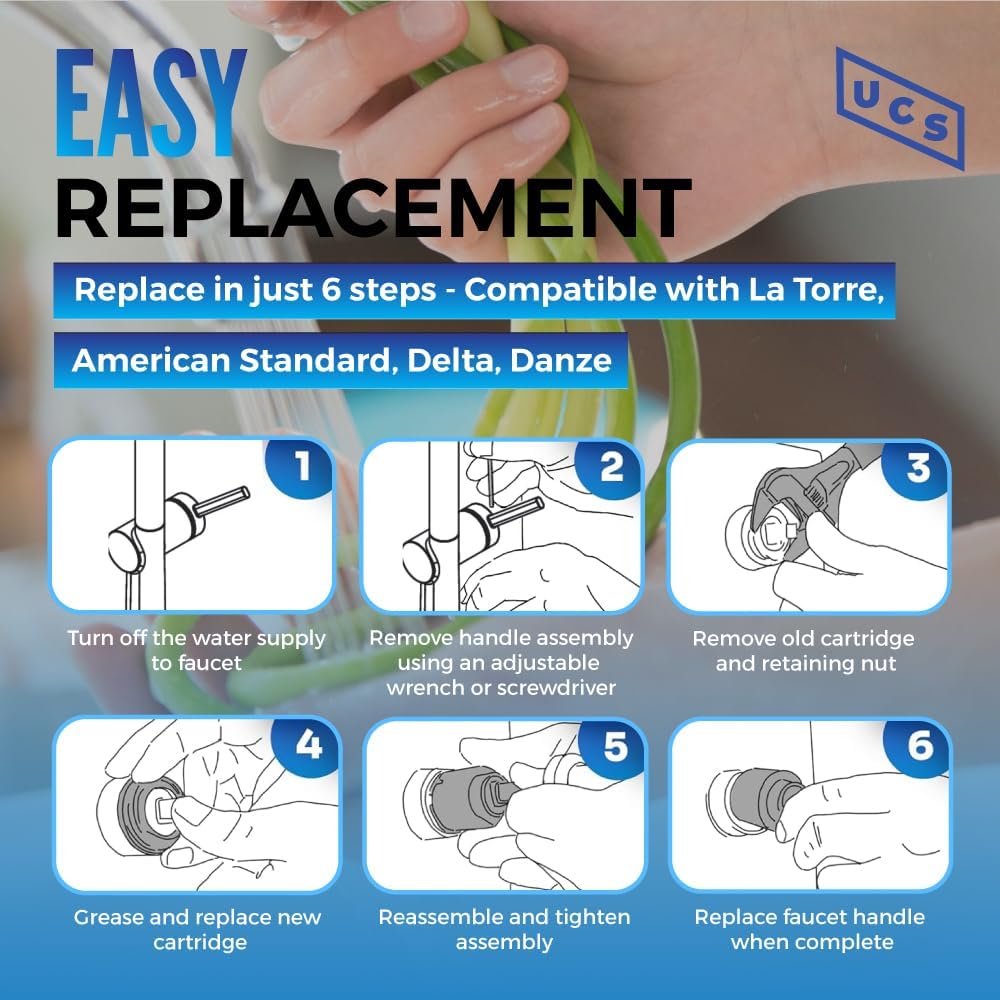 EASY
REPLACEMENT

UCS

Replace in just 6 steps - Compatible with La Torre,
American Standard, Delta, Danze

1
Turn off the water supply to faucet

2
Remove handle assembly using an adjustable wrench or screwdriver

3
Remove old cartridge and retaining nut

4
Grease and replace new cartridge

5
Reassemble and tighten assembly

6
Replace faucet handle when complete