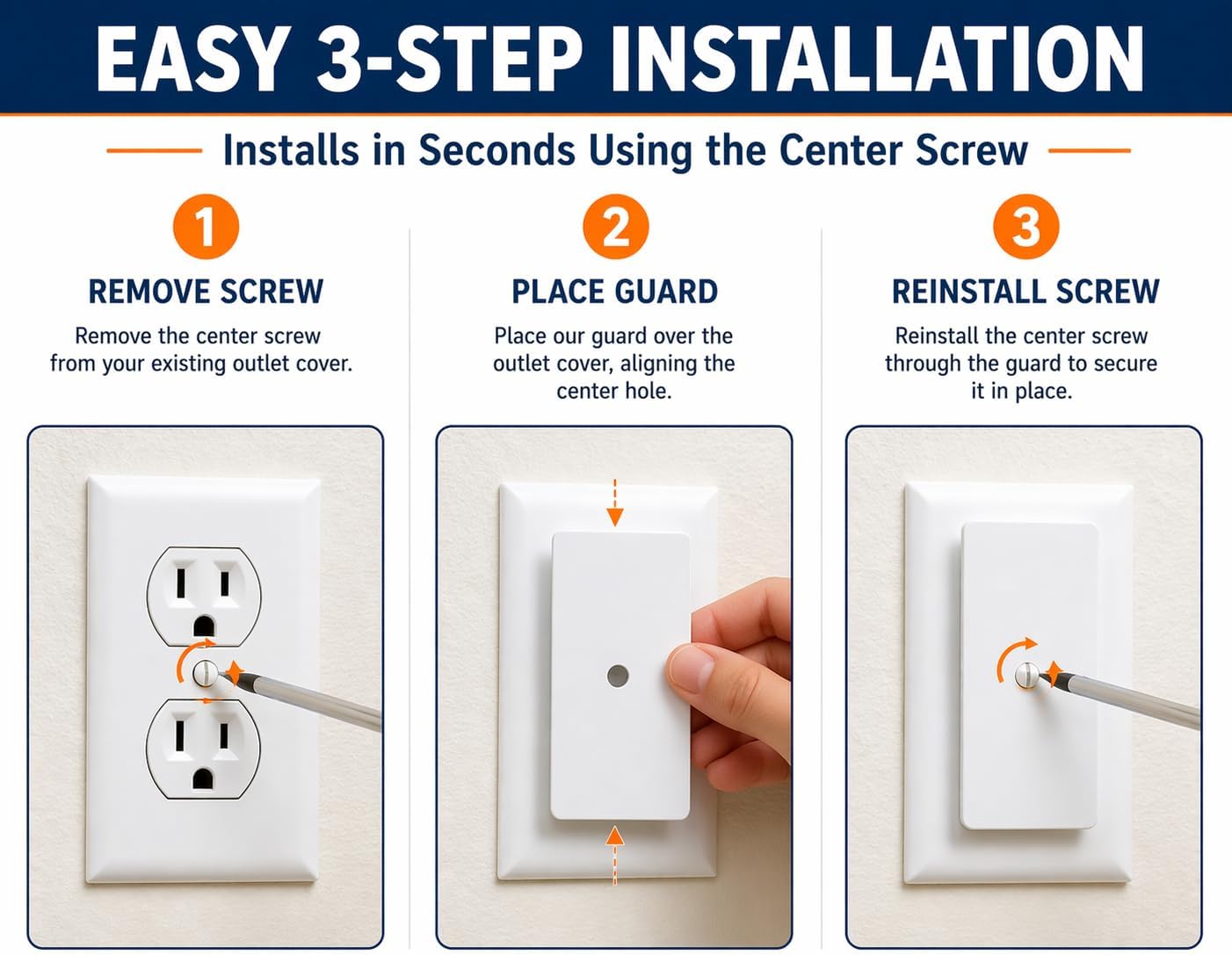 EASY 3-STEP INSTALLATION

Installs in Seconds Using the Center Screw

1

REMOVE SCREW

Remove the center screw from your existing outlet cover.

2

PLACE GUARD

Place our guard over the outlet cover, aligning the center hole.

3

REINSTALL SCREW

Reinstall the center screw through the guard to secure it in place.