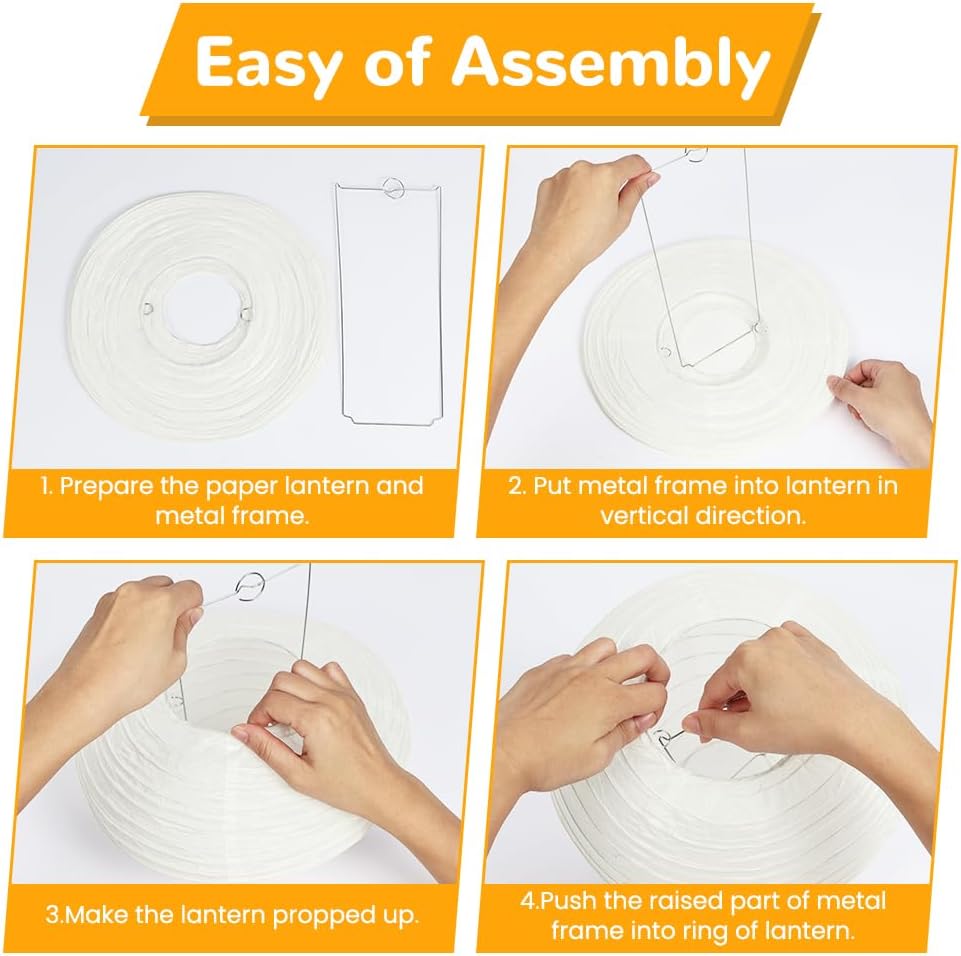 Easy of Assembly

1. Prepare the paper lantern and metal frame.

2. Put metal frame into lantern in vertical direction.

3.Make the lantern propped up.

4.Push the raised part of metal frame into ring of lantern.