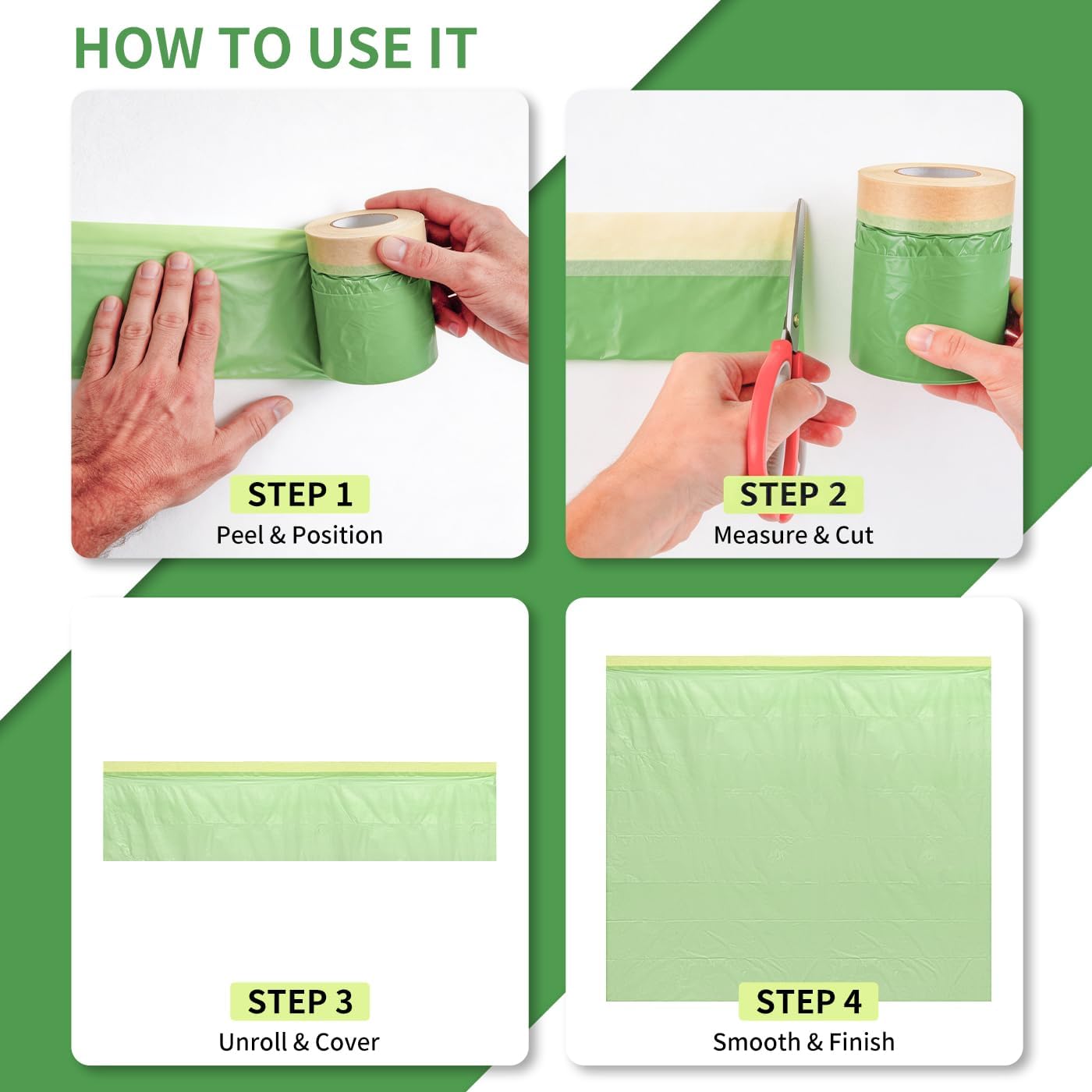 HOW TO USE IT

STEP 1
Peel & Position

STEP 2
Measure & Cut

STEP 3
Unroll & Cover

STEP 4
Smooth & Finish