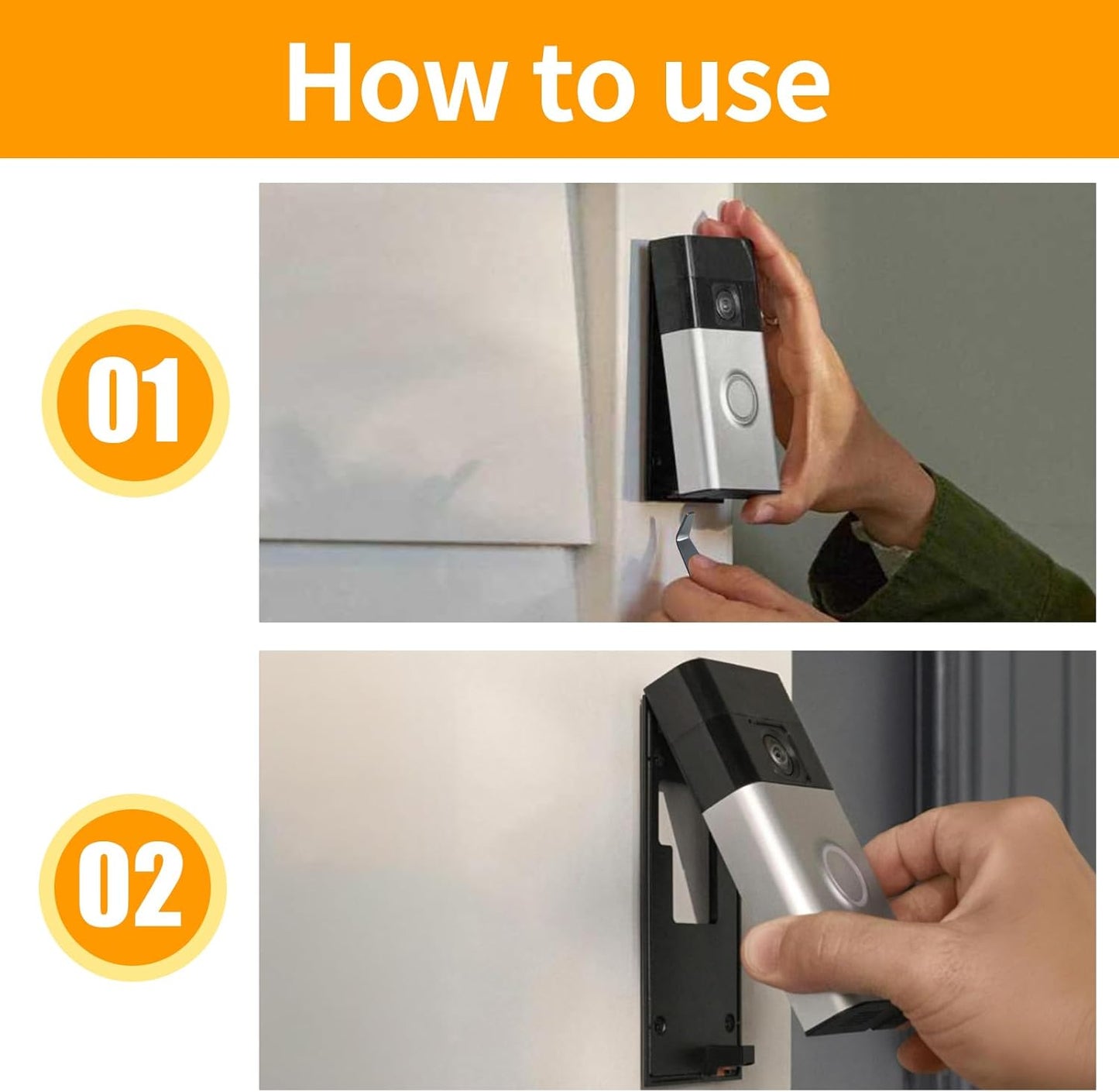 How to use

01

02