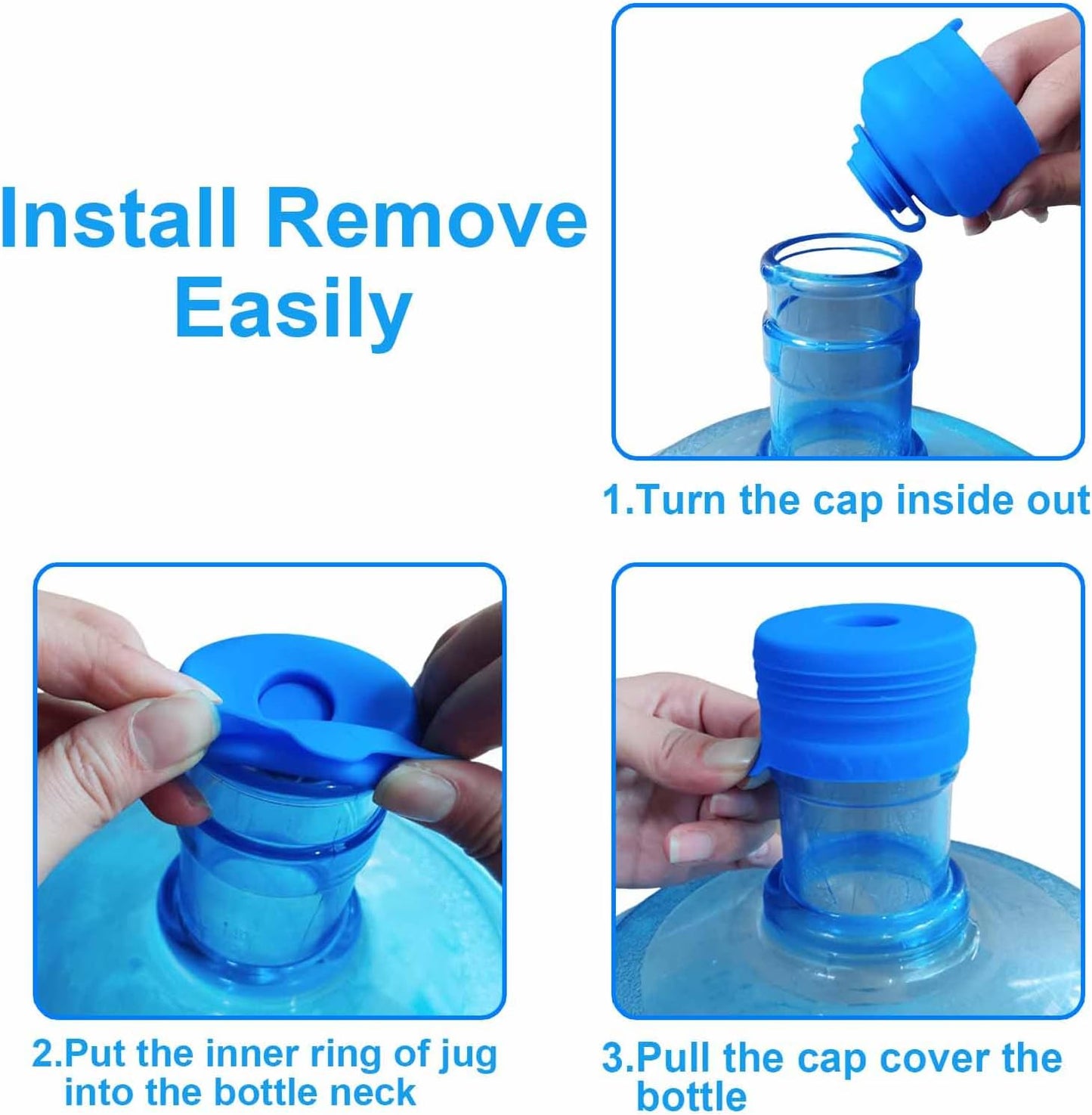 Install Remove Easily

1.Turn the cap inside out

2.Put the inner ring of jug into the bottle neck

3.Pull the cap cover the bottle