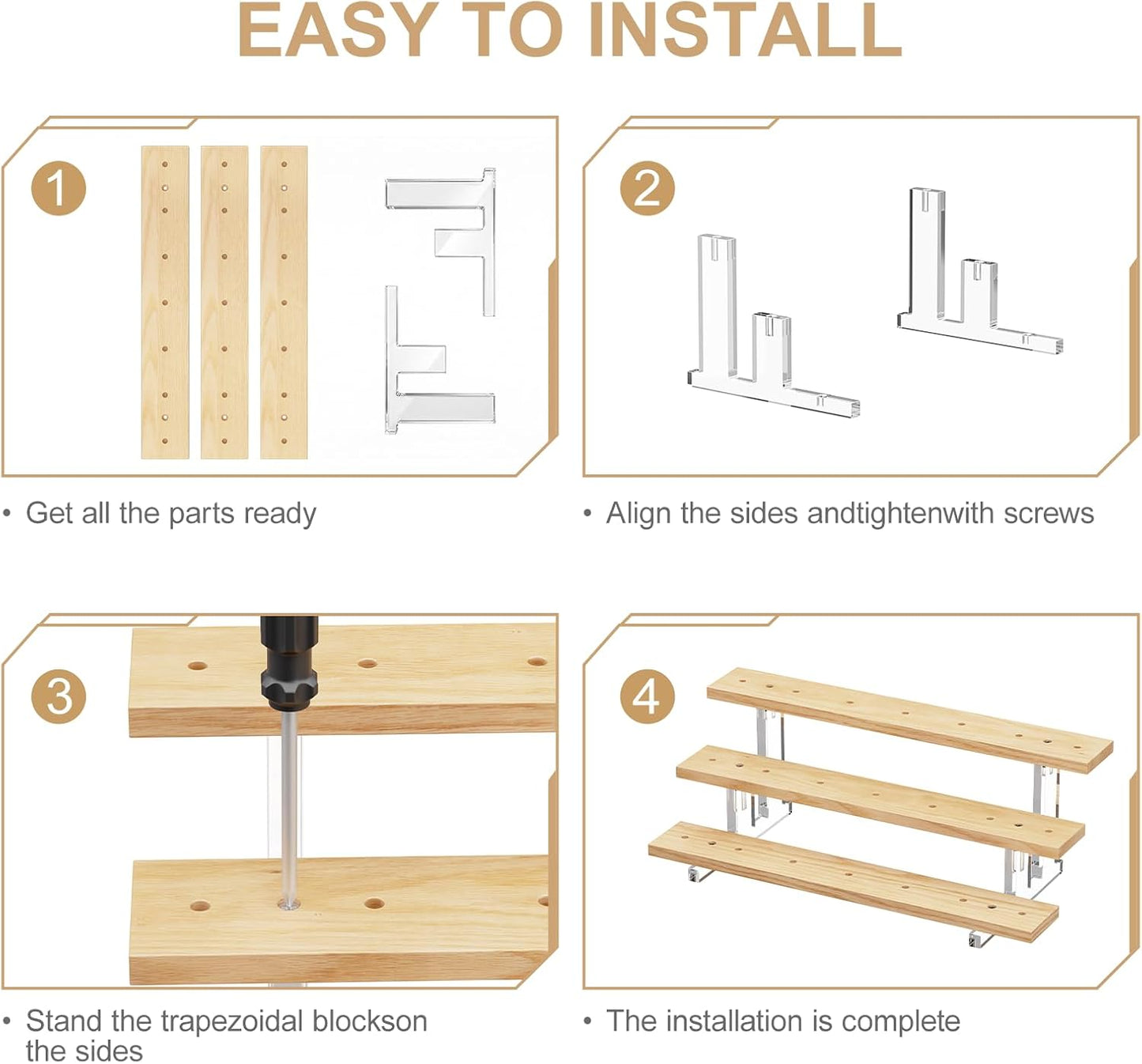 EASY TO INSTALL

1

• Get all the parts ready

2

• Align the sides andtightenwith screws

3

• Stand the trapezoidal blockson the sides

4

• The installation is complete