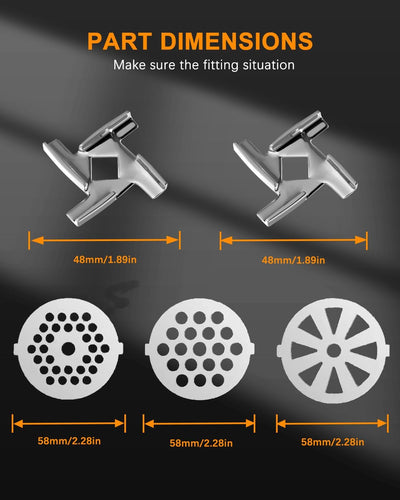 PART DIMENSIONS

Make sure the fitting situation

48mm/1.89in

48mm/1.89in

58mm/2.28in

58mm/2.28in

58mm/2.28in