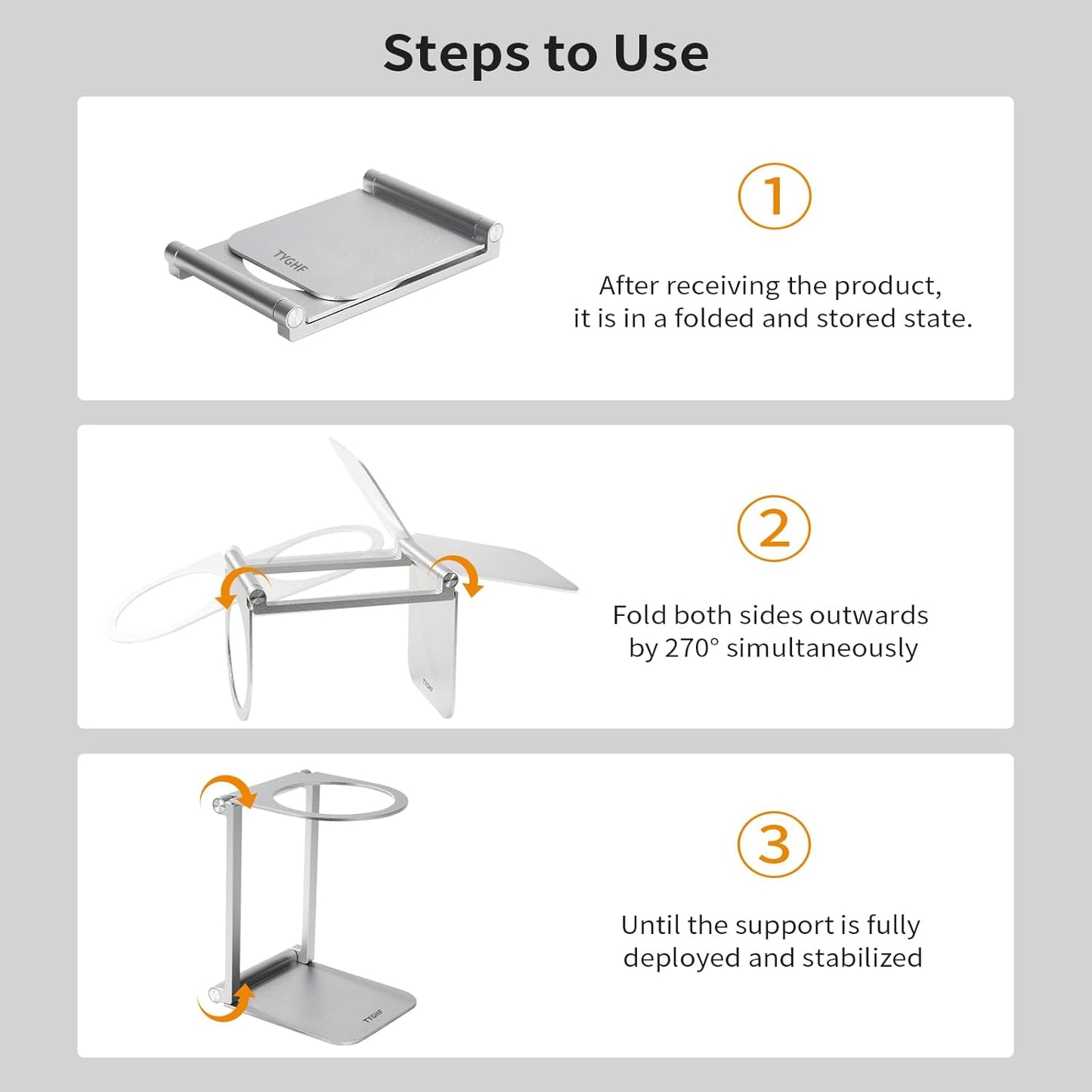 Steps to Use

TYGHF

1

After receiving the product, it is in a folded and stored state.

TYGHF

2

Fold both sides outwards by 270° simultaneously

TYGHF

3

Until the support is fully deployed and stabilized