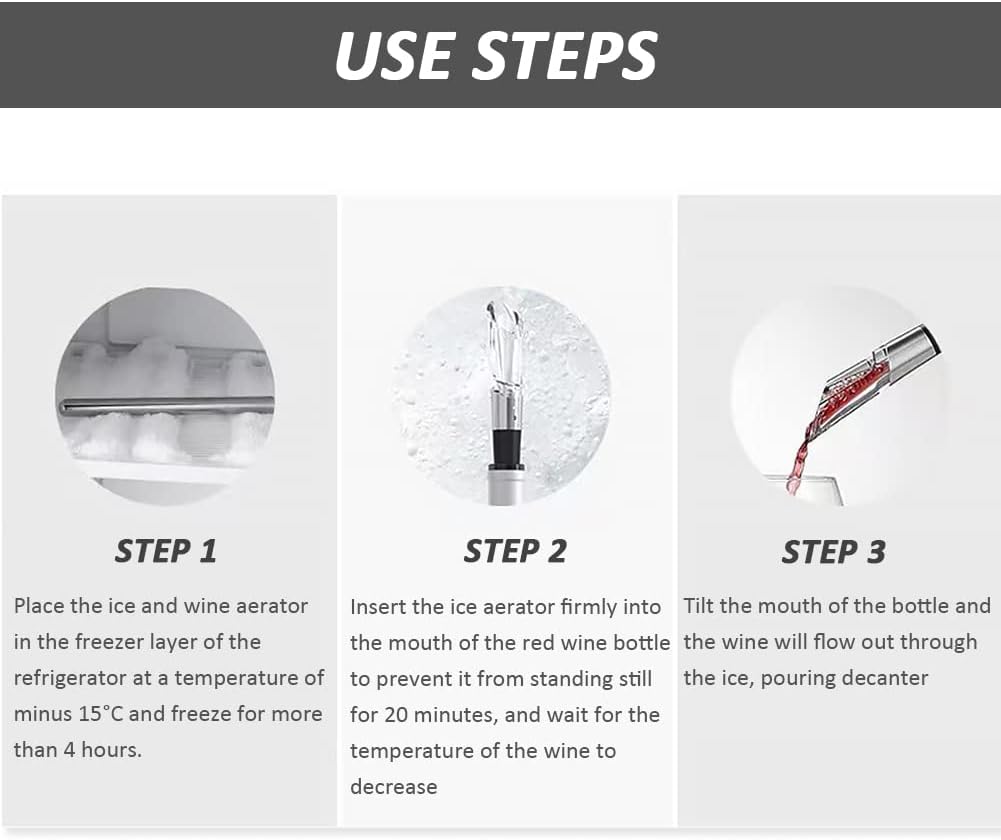 USE STEPS

STEP 1

Place the ice and wine aerator in the freezer layer of the refrigerator at a temperature of minus 15°C and freeze for more than 4 hours.

STEP 2

Insert the ice aerator firmly into the mouth of the red wine bottle to prevent it from standing still for 20 minutes, and wait for the temperature of the wine to decrease

STEP 3

Tilt the mouth of the bottle and the wine will flow out through the ice, pouring decanter